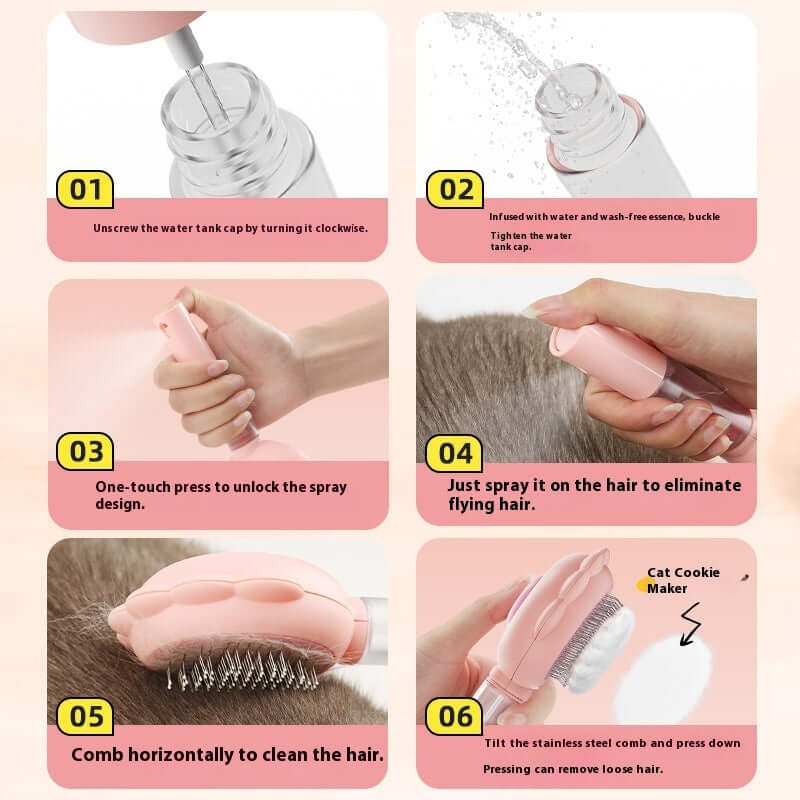 01

Unscrew the water tank cap by turning it clockwise.

02

Infused with water and wash-free essence, buckle

Tighten the water tank cap.

03

One-touch press to unlock the spray design.

04

Just spray it on the hair to eliminate flying hair.

05

Comb horizontally to clean the hair.

Cat Cookie Maker

06

Tilt the stainless steel comb and press down

Pressing can remove loose hair.